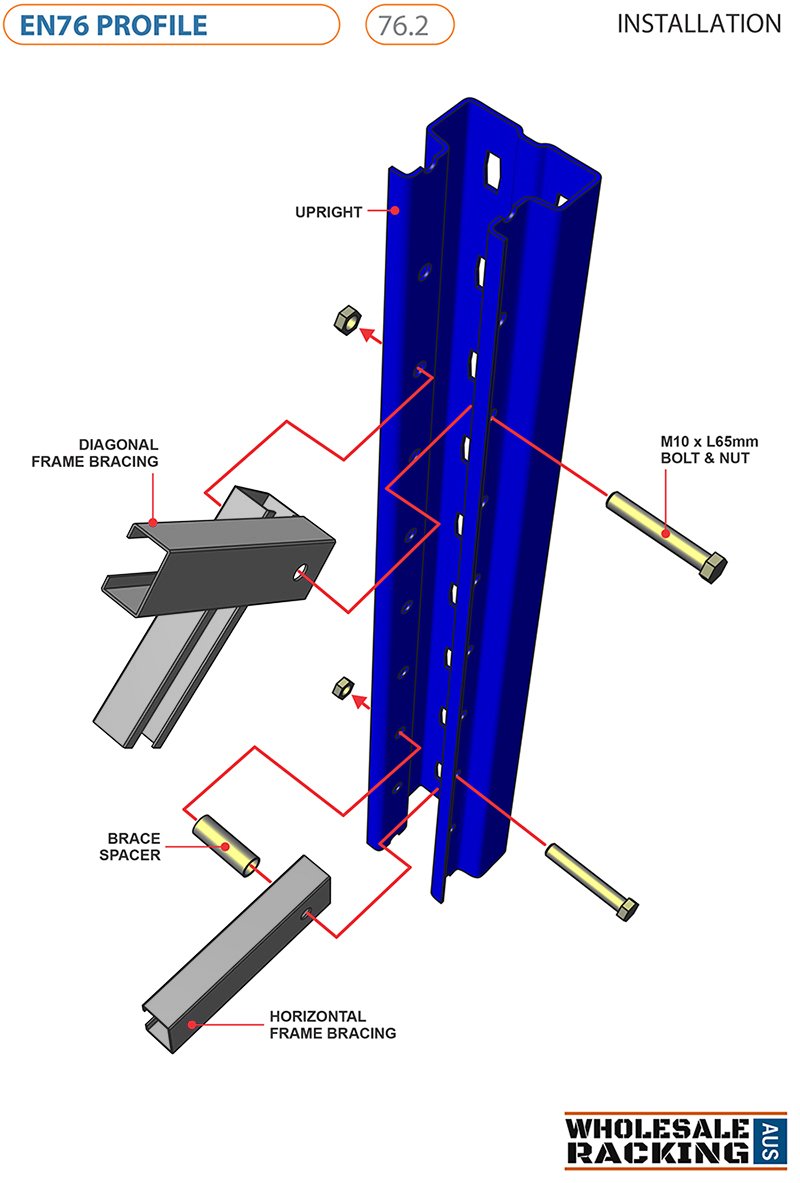 EN76 PROFILE

76.2

INSTALLATION

UPRIGHT

DIAGONAL FRAME BRACING

M10 x L65mm BOLT & NUT

BRACE SPACER

HORIZONTAL FRAME BRACING

WHOLESALE RACKING AUS