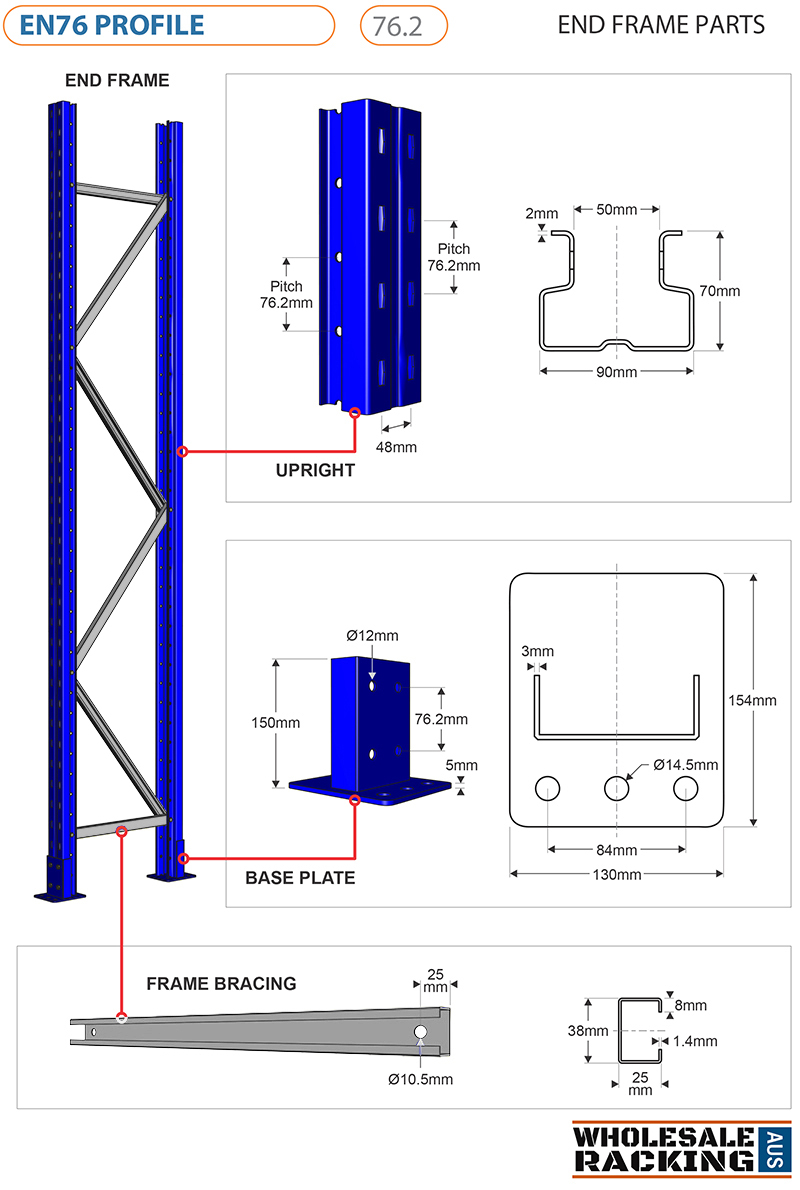 EN76 PROFILE

76.2

END FRAME PARTS

END FRAME

Pitch 76.2mm

Pitch 76.2mm

48mm

UPRIGHT

2mm

50mm

70mm

90mm

Ø12mm

150mm

76.2mm

5mm

BASE PLATE

3mm

154mm

Ø14.5mm

84mm

130mm

FRAME BRACING

25 mm

Ø10.5mm

8mm

38mm

1.4mm

25 mm

WHOLESALE RACKING AUS