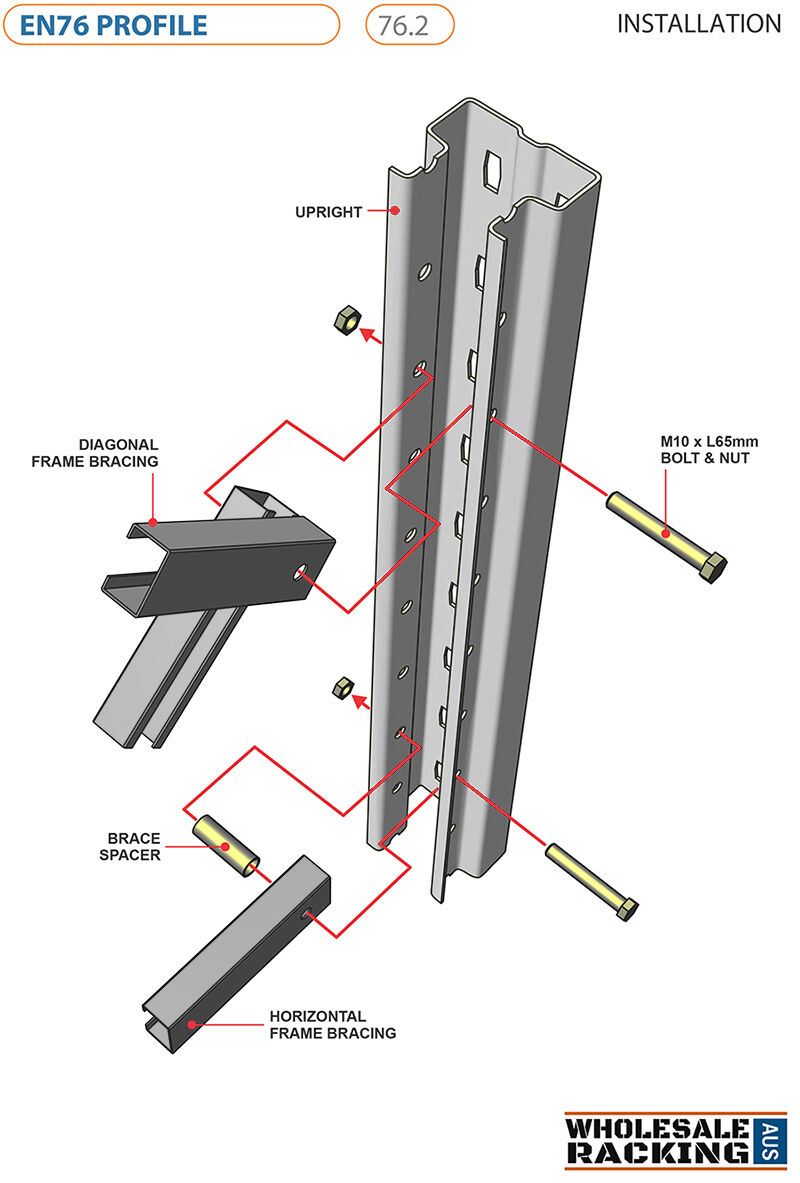 EN76 PROFILE

76.2

INSTALLATION

UPRIGHT

DIAGONAL FRAME BRACING

M10 x L65mm BOLT & NUT

BRACE SPACER

HORIZONTAL FRAME BRACING

WHOLESALE RACKING AUS